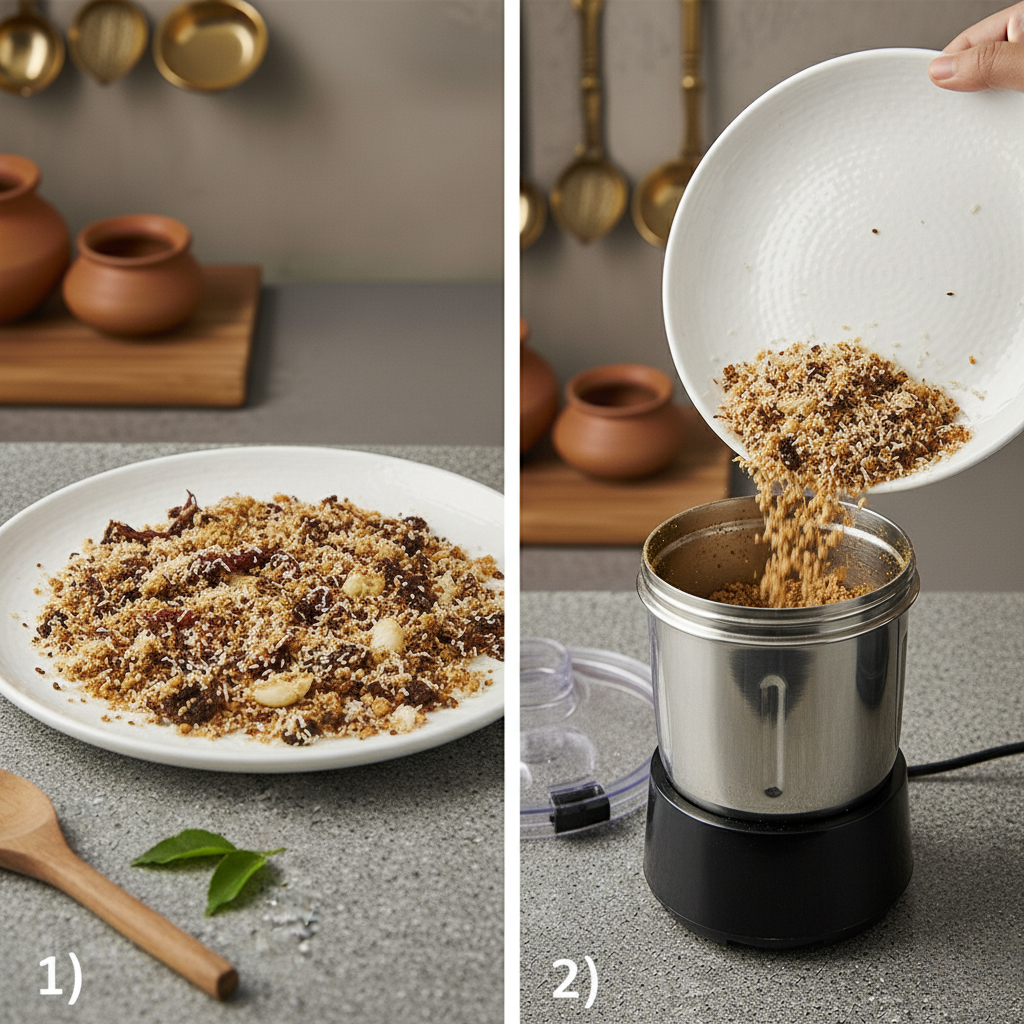 1)

2)