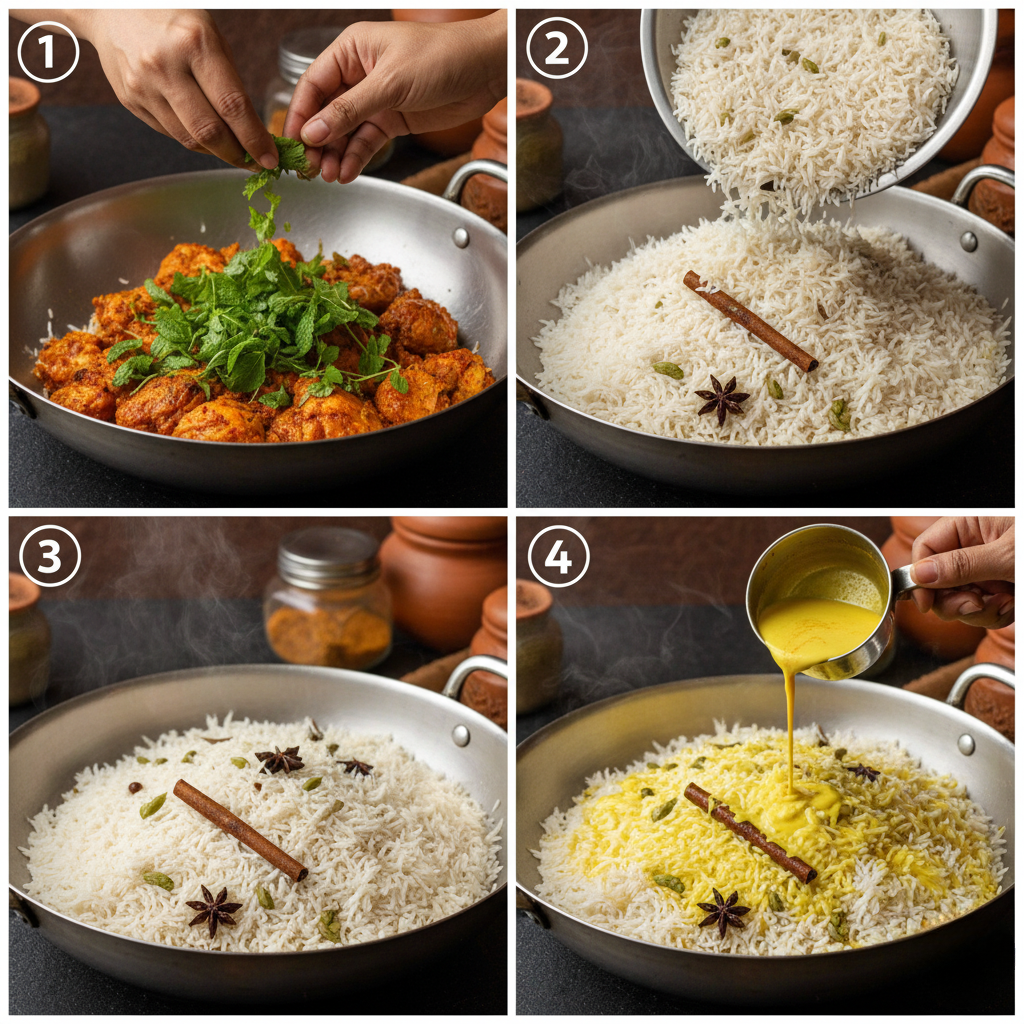 1

2

3

4